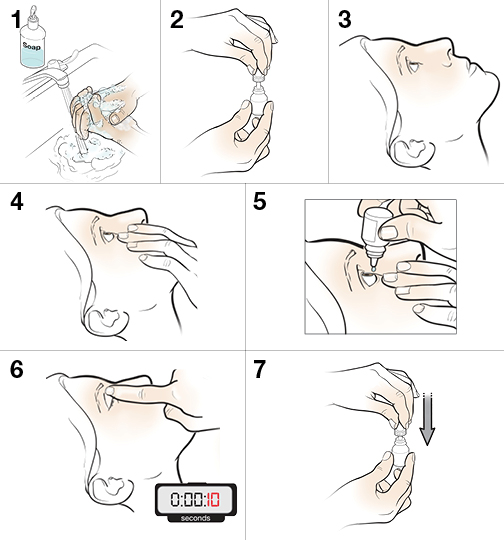 1
Soap
2
3
4
5
6
0:00:10
seconds
7